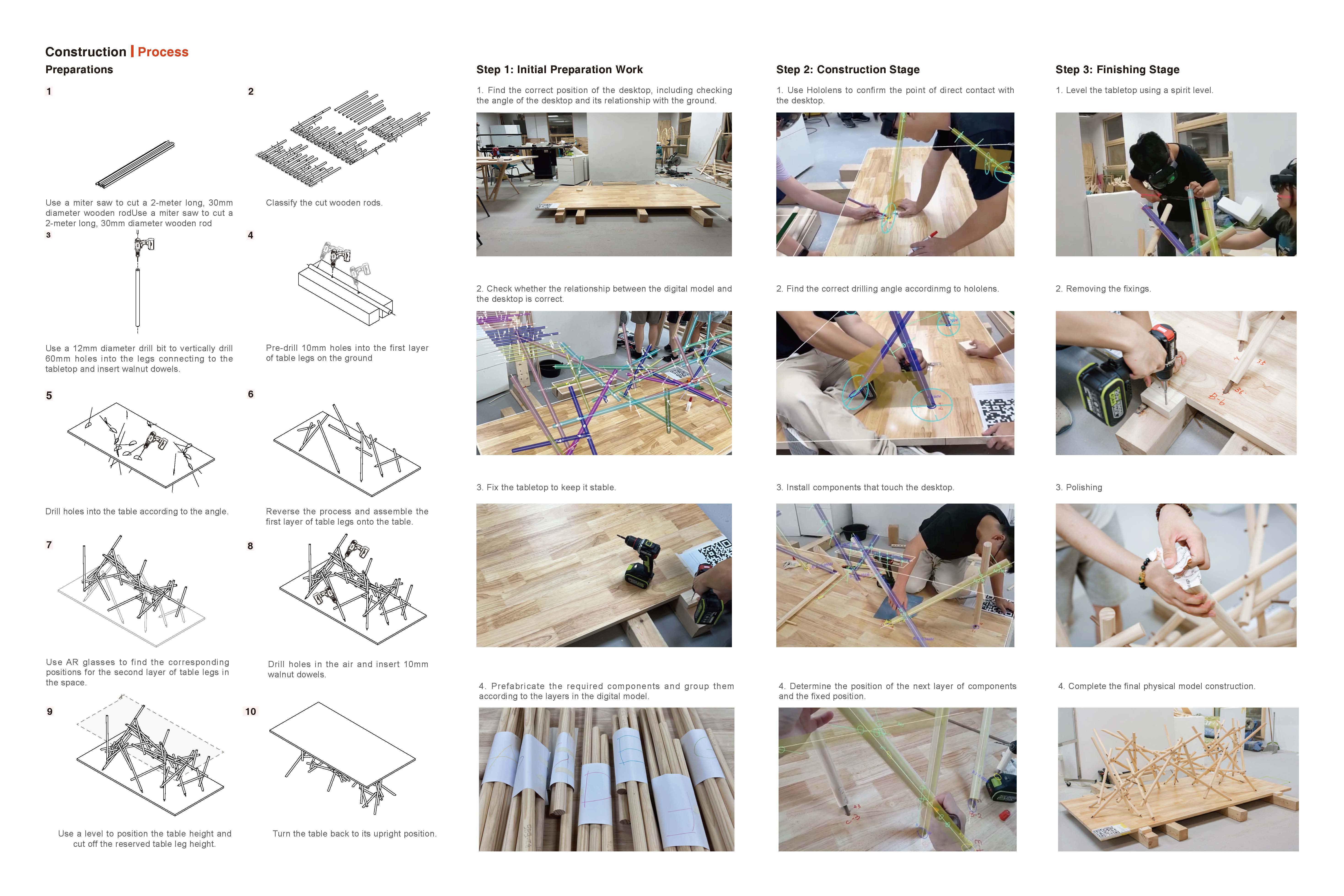 Construction | Process

Preparations

1

Use a miter saw to cut a 2-meter long, 30mm diameter wooden rodUse a miter saw to cut a 2-meter long, 30mm diameter wooden rod

2

Classify the cut wooden rods.

3

Use a 12mm diameter drill bit to vertically drill 60mm holes into the legs connecting to the tabletop and insert walnut dowels.

4

Pre-drill 10mm holes into the first layer of table legs on the ground

5

Drill holes into the table according to the angle.

6

Reverse the process and assemble the first layer of table legs onto the table.

7

Use AR glasses to find the corresponding positions for the second layer of table legs in the space.

8

Drill holes in the air and insert 10mm walnut dowels.

9

Use a level to position the table height and cut off the reserved table leg height.

10

Turn the table back to its upright position.

Step 1: Initial Preparation Work

1. Find the correct position of the desktop, including checking the angle of the desktop and its relationship with the ground.

2. Check whether the relationship between the digital model and the desktop is correct.

3. Fix the tabletop to keep it stable.

4. Prefabricate the required components and group them according to the layers in the digital model.

Step 2: Construction Stage

1. Use Hololens to confirm the point of direct contact with the desktop.

2. Find the correct drilling angle accordinmg to hololens.

3. Install components that touch the desktop.

4. Determine the position of the next layer of components and the fixed position.

Step 3: Finishing Stage

1. Level the tabletop using a spirit level.

2. Removing the fixings.

3. Polishing

4. Complete the final physical model construction.